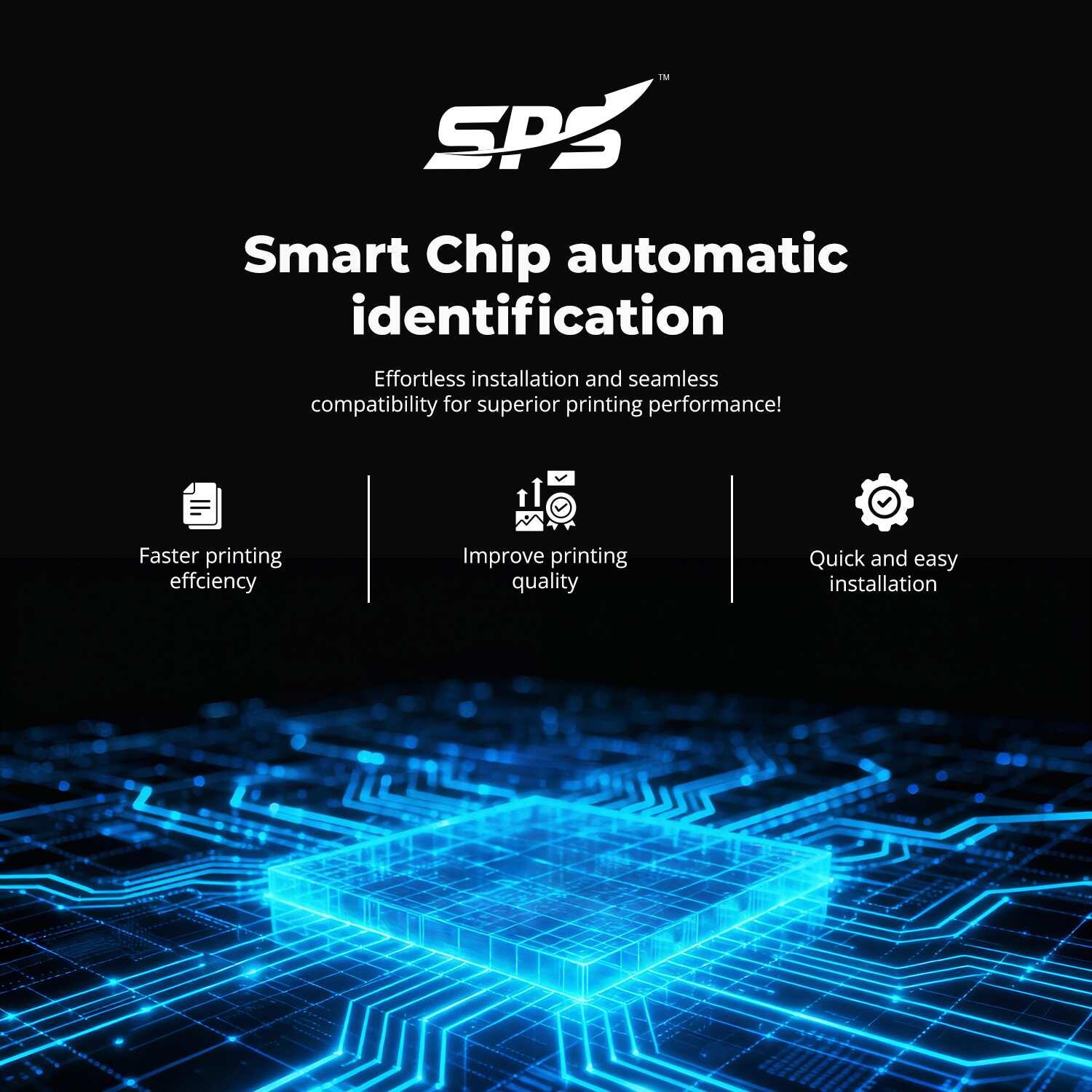 SPS™

Smart Chip automatic identification

Effortless installation and seamless compatibility for superior printing performance!

Faster printing effciency

Improve printing quality

Quick and easy installation